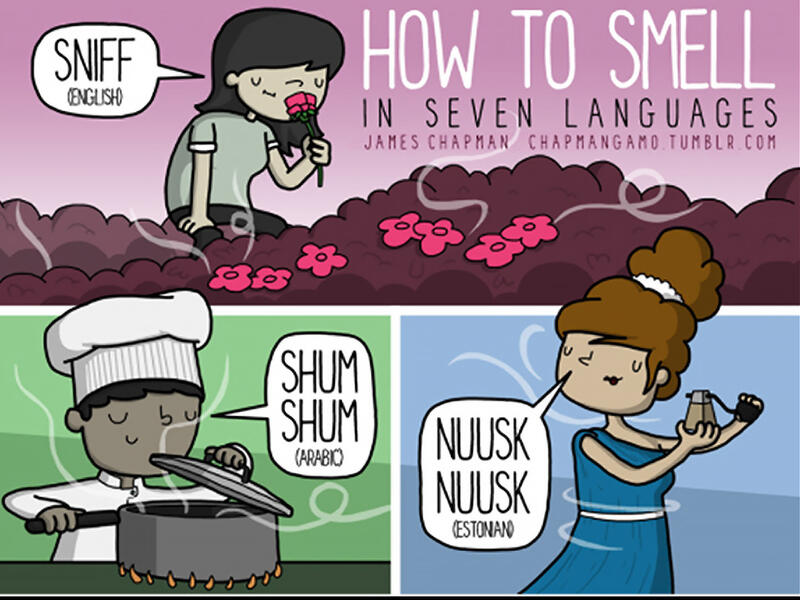 SNIFF
(ENGLISH)

HOW TO SMELL
IN SEVEN LANGUAGES
JAMES CHAPMAN CHAPMANGAMO.TUMBLR.COM

SHUM SHUM
(ARABIC)

NUUSK NUUSK
(ESTONIAN)