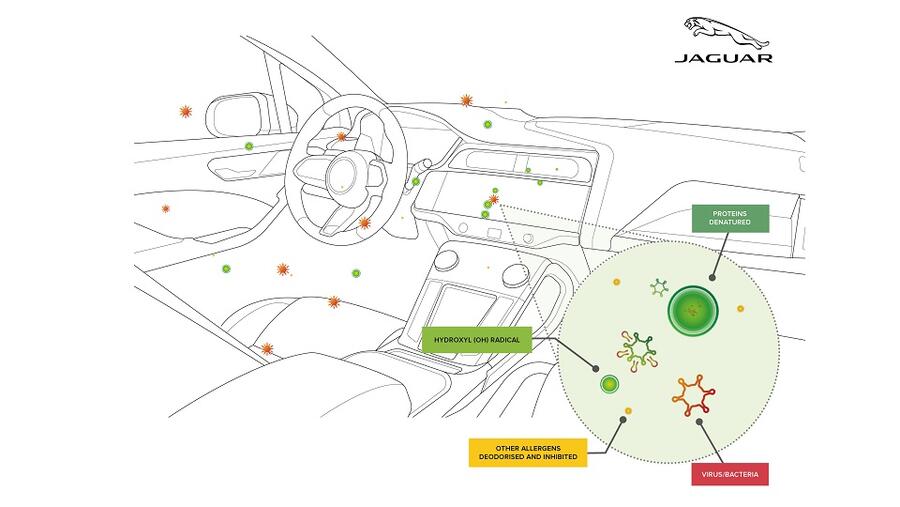 JAGUAR

PROTEINS DENATURED

HYDROXYL (OH) RADICAL

OTHER ALLERGENS DEODORISED AND INHIBITED

VIRUS/BACTERIA