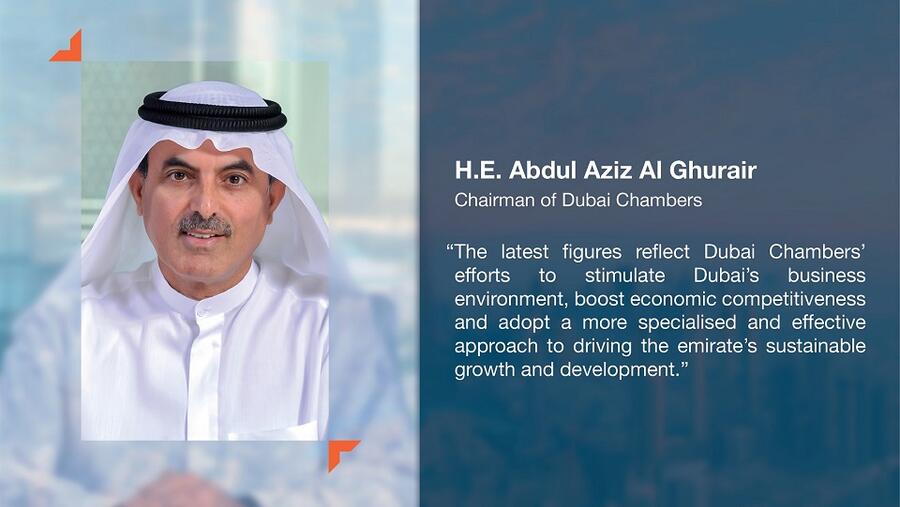 H.E. Abdul Aziz Al Ghurair
Chairman of Dubai Chambers

“The latest figures reflect Dubai Chambers’ efforts to stimulate Dubai’s business environment, boost economic competitiveness and adopt a more specialised and effective approach to driving the emirate’s sustainable growth and development.”