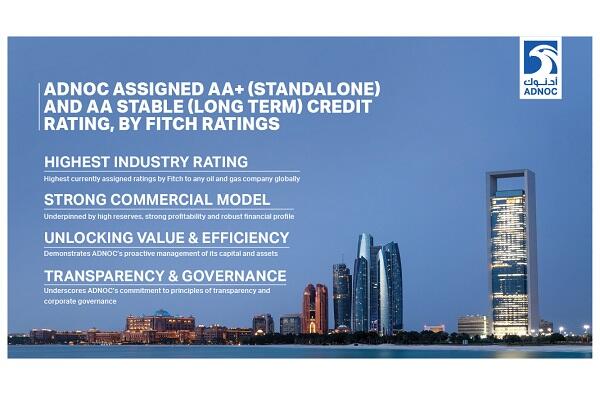 أدنوك
ADNOC

ADNOC ASSIGNED AA+ (STANDALONE) AND AA STABLE (LONG TERM) CREDIT RATING, BY FITCH RATINGS

HIGHEST INDUSTRY RATING
Highest currently assigned ratings by Fitch to any oil and gas company globally

STRONG COMMERCIAL MODEL
Underpinned by high reserves, strong profitability and robust financial profile

UNLOCKING VALUE & EFFICIENCY
Demonstrates ADNOC's proactive management of its capital and assets

TRANSPARENCY & GOVERNANCE
Underscores ADNOC's commitment to principles of transparency and corporate governance